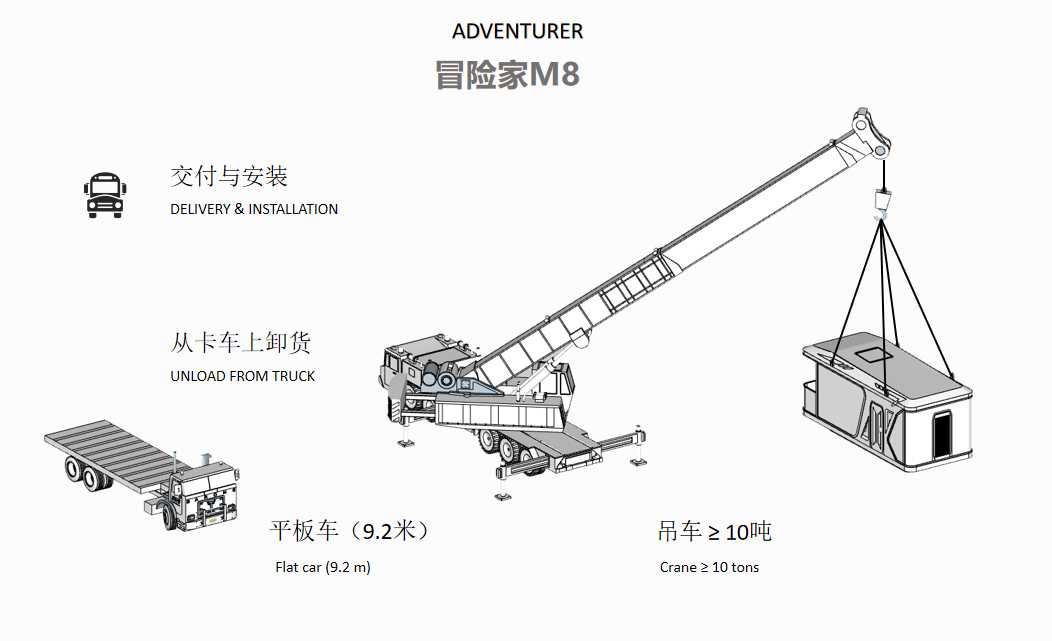 ADVENTURER
冒险家M8

交付与安装
DELIVERY & INSTALLATION

从卡车上卸货
UNLOAD FROM TRUCK

平板车（9.2米）
Flat car (9.2 m)

吊车 ≥ 10吨
Crane ≥ 10 tons