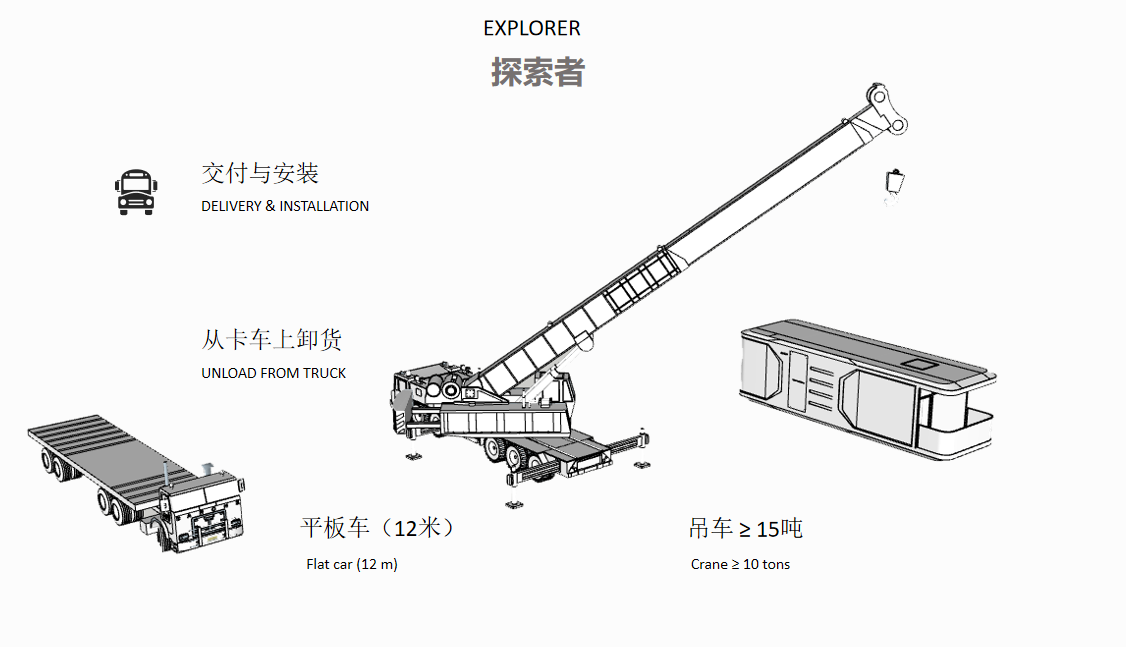 EXPLORER
探索者

交付与安装
DELIVERY & INSTALLATION

从卡车上卸货
UNLOAD FROM TRUCK

平板车（12米）
Flat car (12 m)

吊车 ≥ 15吨
Crane ≥ 10 tons