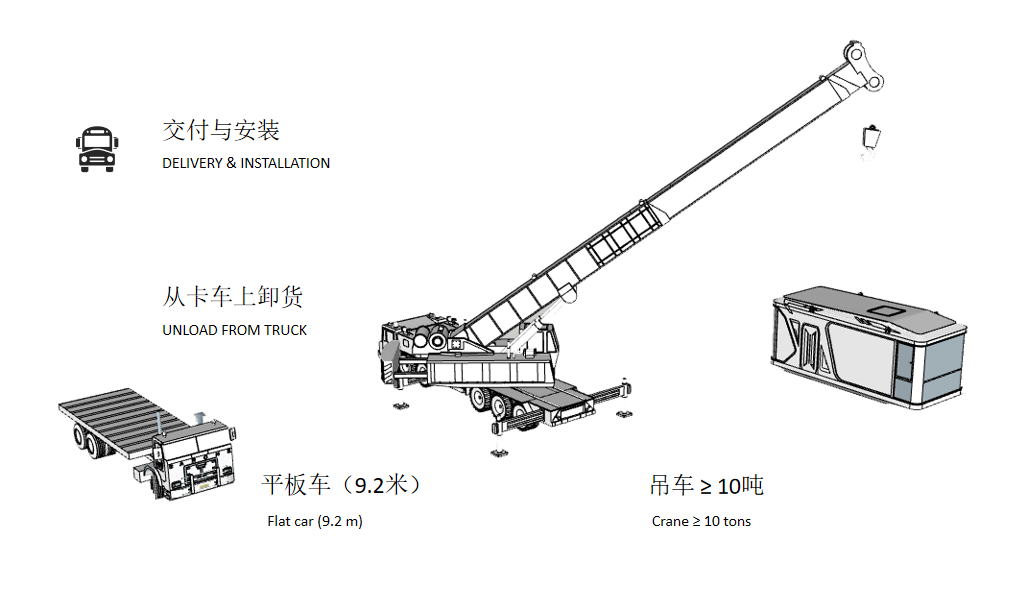 交付与安装
DELIVERY & INSTALLATION

从卡车上卸货
UNLOAD FROM TRUCK

平板车（9.2米）
Flat car (9.2 m)

吊车 ≥ 10吨
Crane ≥ 10 tons